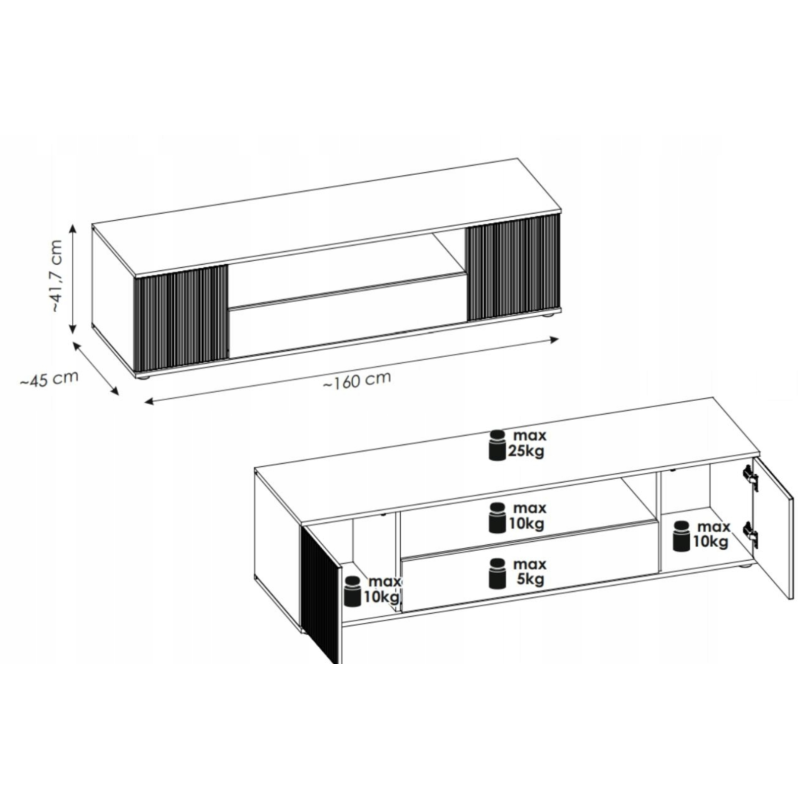 ~41,7 cm
~45 cm
~160 cm
max 25kg
max 10kg
max 10kg
max 5kg
max 10kg