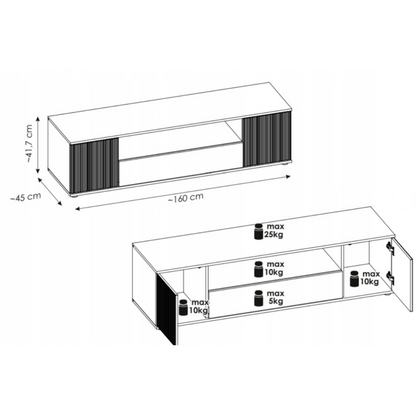 ~41,7 cm
~45 cm
~160 cm
max
25kg
max
10kg
max
10kg
max
5kg
max
10kg